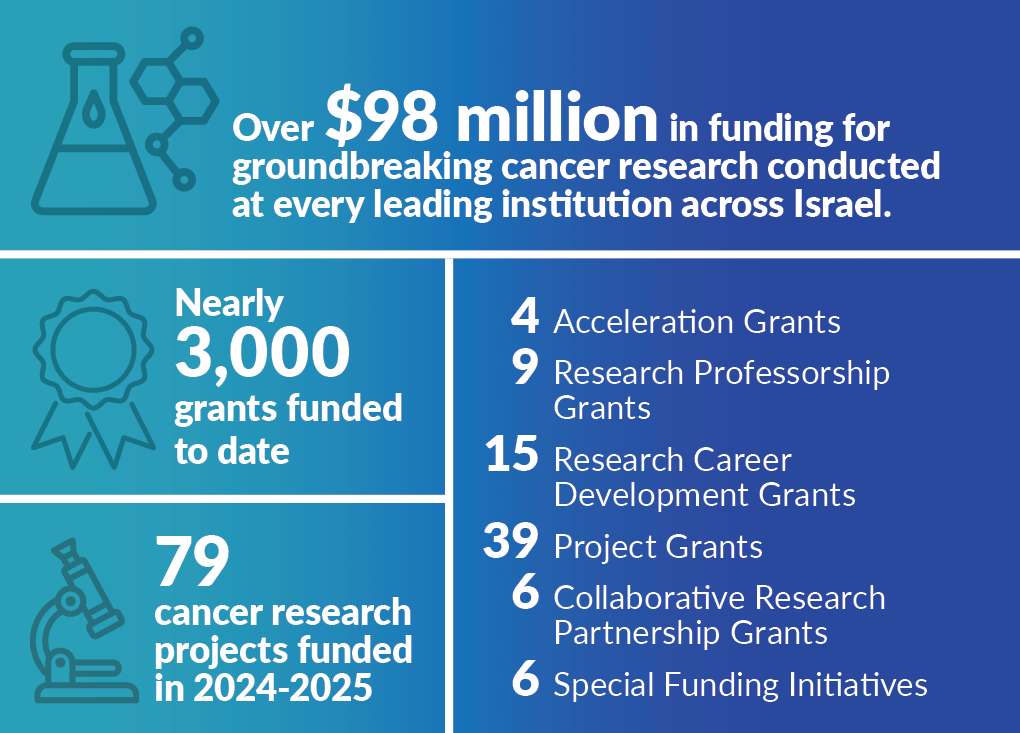 Over $98 million in funding for groundbreaking cancer research conducted at every leading institution across Israel.

Nearly 3,000 grants funded to date

79 cancer research projects funded in 2024-2025

4 Acceleration Grants
9 Research Professorship Grants
15 Research Career Development Grants
39 Project Grants
6 Collaborative Research Partnership Grants
6 Special Funding Initiatives